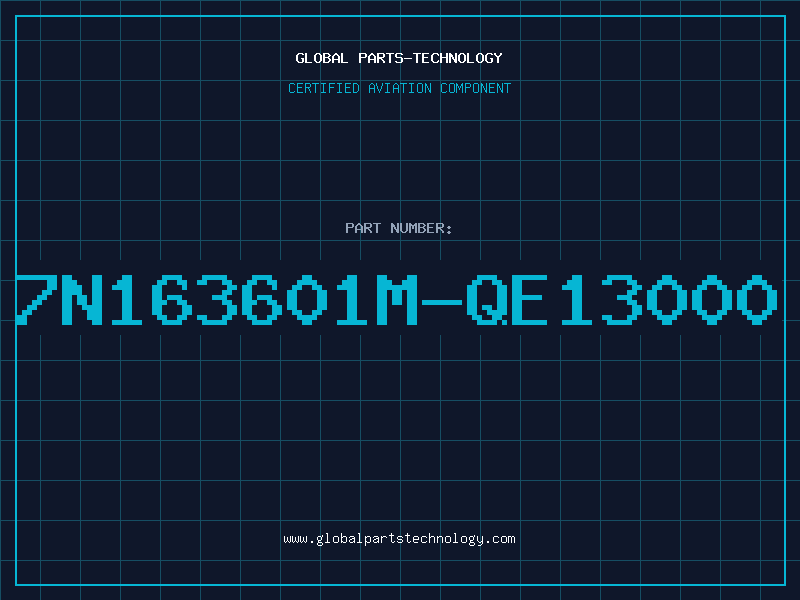 GLOBAL PARTS-TECHNOLOGY

CERTIFIED AVIATION COMPONENT

PART NUMBER:

7N163601M-QE13000

www.globalpartstechnology.com