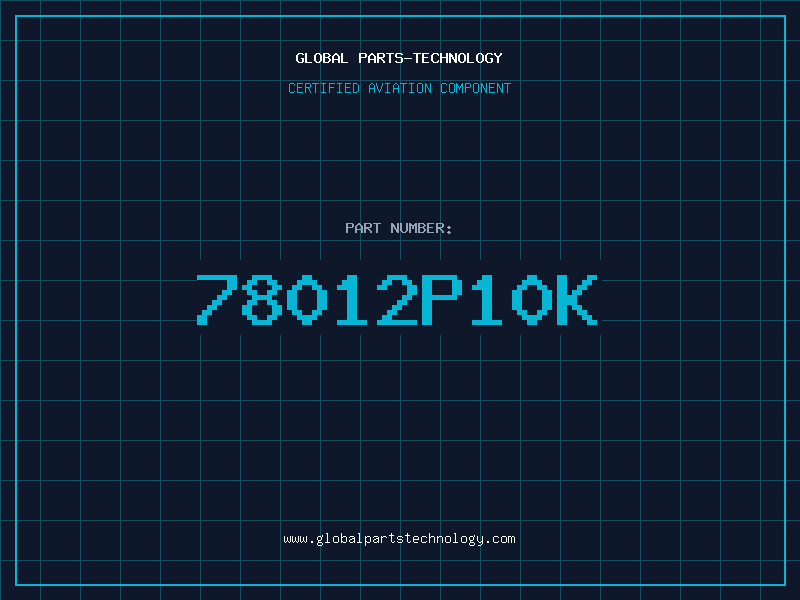 GLOBAL PARTS-TECHNOLOGY
CERTIFIED AVIATION COMPONENT

PART NUMBER:
78012P10K

www.globalpartstechnology.com