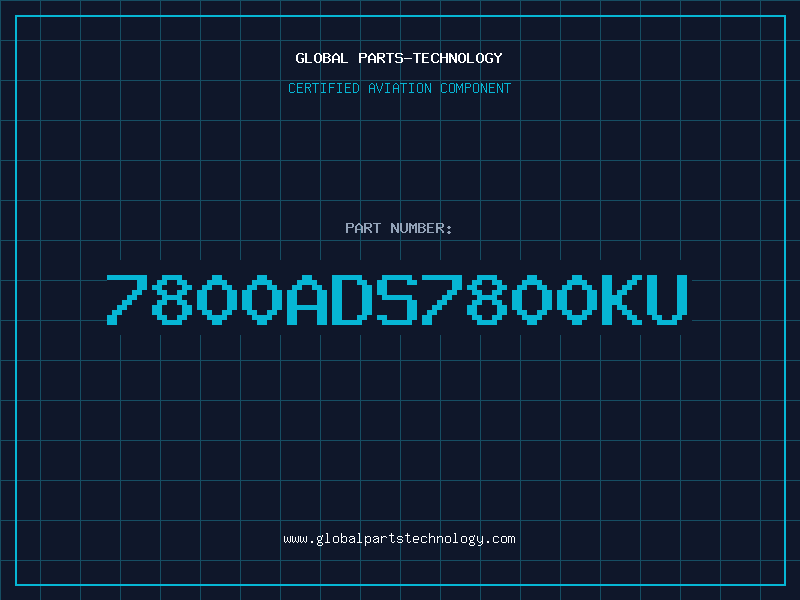 GLOBAL PARTS-TECHNOLOGY

CERTIFIED AVIATION COMPONENT

PART NUMBER:

7800ADS7800KU

www.globalpartstechnology.com