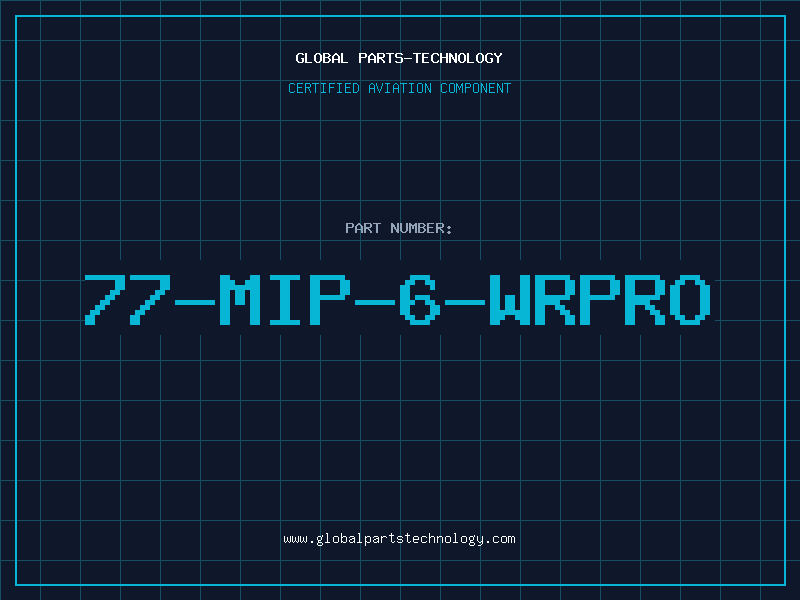 GLOBAL PARTS-TECHNOLOGY

CERTIFIED AVIATION COMPONENT

PART NUMBER:

77-MIP-6-WRPRO

www.globalpartstechnology.com