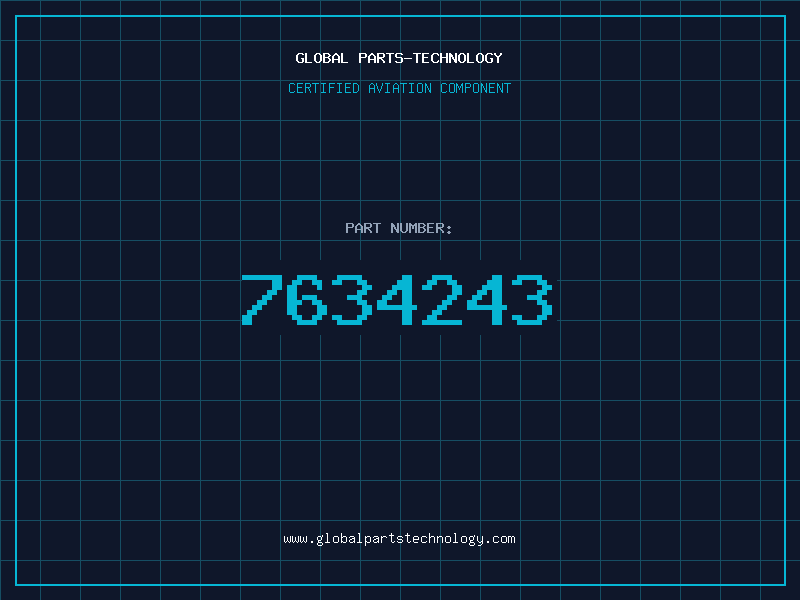 GLOBAL PARTS-TECHNOLOGY
CERTIFIED AVIATION COMPONENT

PART NUMBER:
7634243

www.globalpartstechnology.com