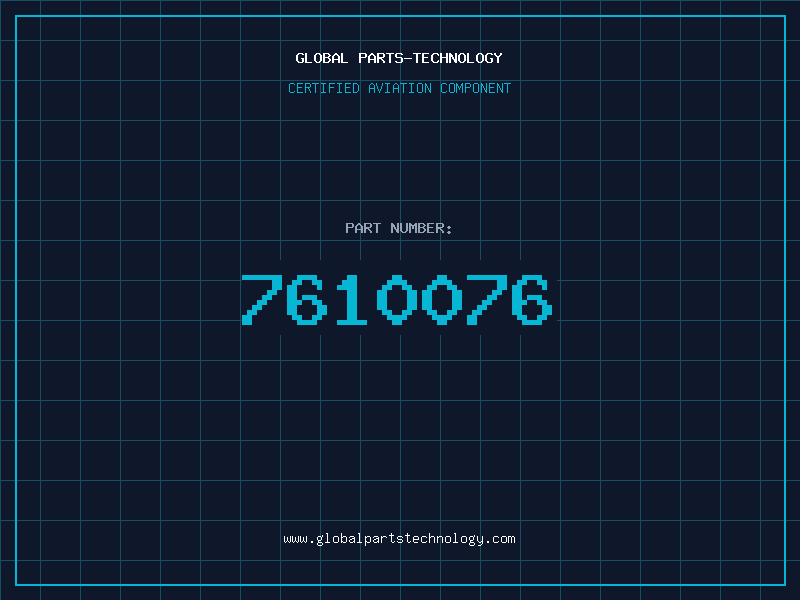 GLOBAL PARTS-TECHNOLOGY

CERTIFIED AVIATION COMPONENT

PART NUMBER:

7610076

www.globalpartstechnology.com