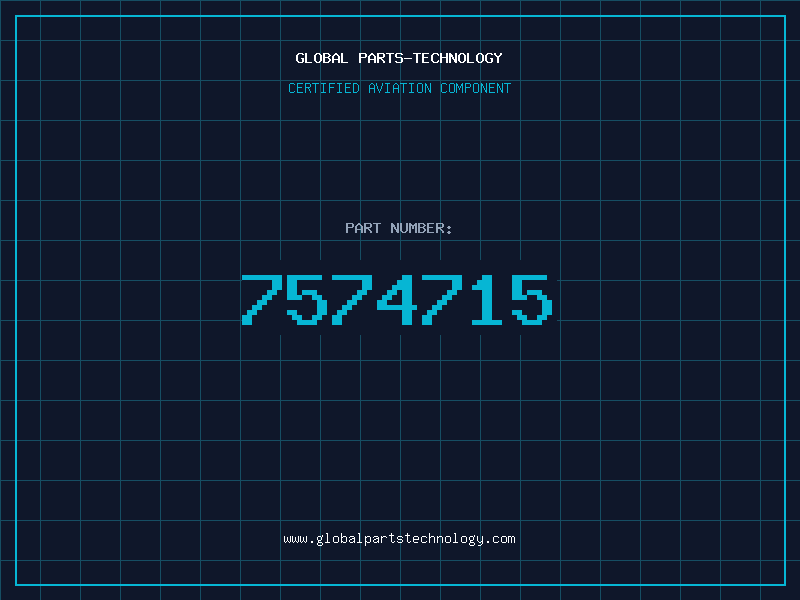 GLOBAL PARTS-TECHNOLOGY

CERTIFIED AVIATION COMPONENT

PART NUMBER:

7574715

www.globalpartstechnology.com