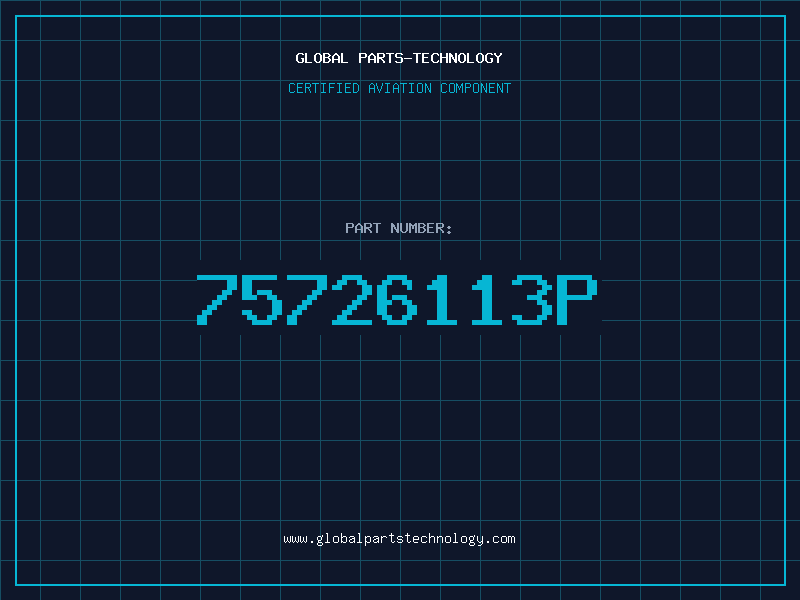 GLOBAL PARTS-TECHNOLOGY

CERTIFIED AVIATION COMPONENT

PART NUMBER:

75726113P

www.globalpartstechnology.com