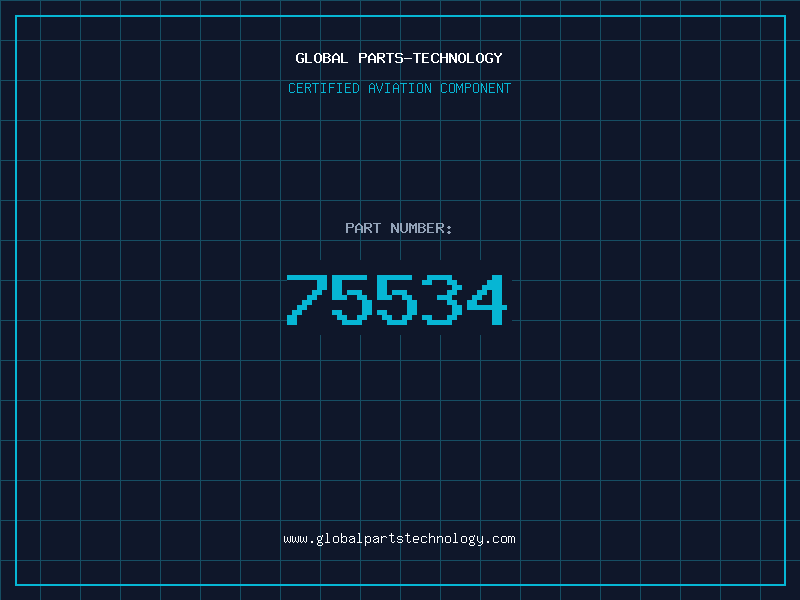 GLOBAL PARTS-TECHNOLOGY

CERTIFIED AVIATION COMPONENT

PART NUMBER:

75534

www.globalpartstechnology.com