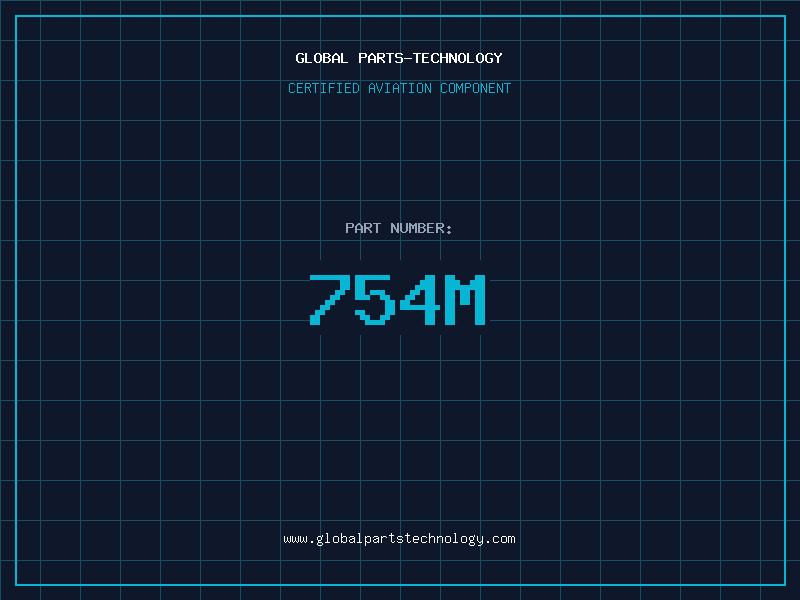 GLOBAL PARTS-TECHNOLOGY

CERTIFIED AVIATION COMPONENT

PART NUMBER:

754M

www.globalpartstechnology.com