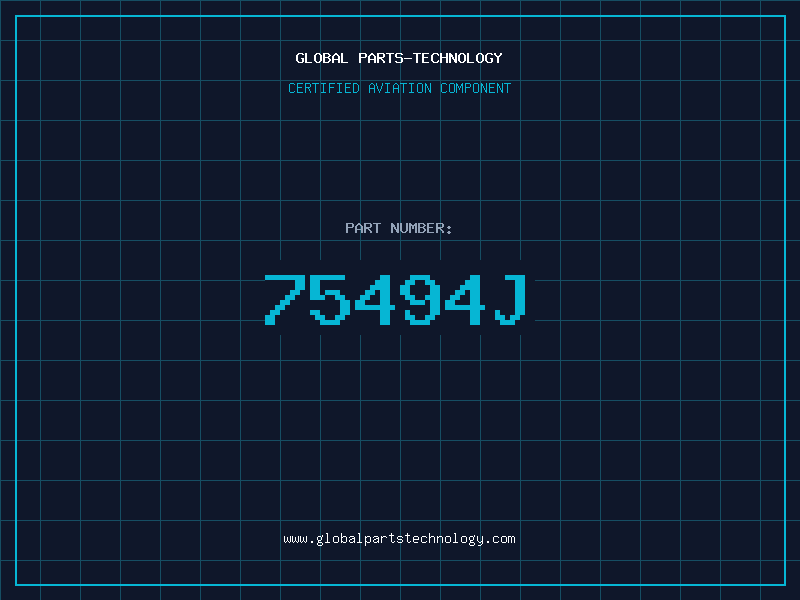 GLOBAL PARTS-TECHNOLOGY

CERTIFIED AVIATION COMPONENT

PART NUMBER:

75494J

www.globalpartstechnology.com