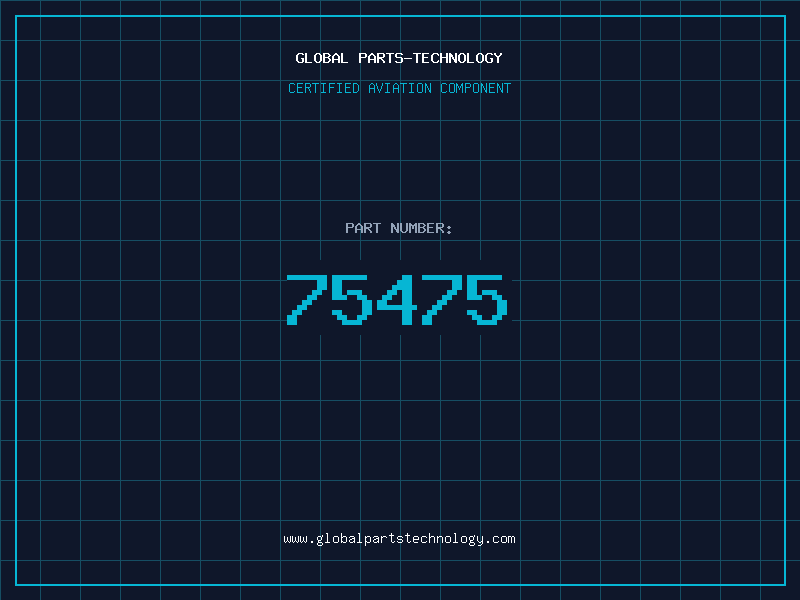 GLOBAL PARTS-TECHNOLOGY

CERTIFIED AVIATION COMPONENT

PART NUMBER:

75475

www.globalpartstechnology.com