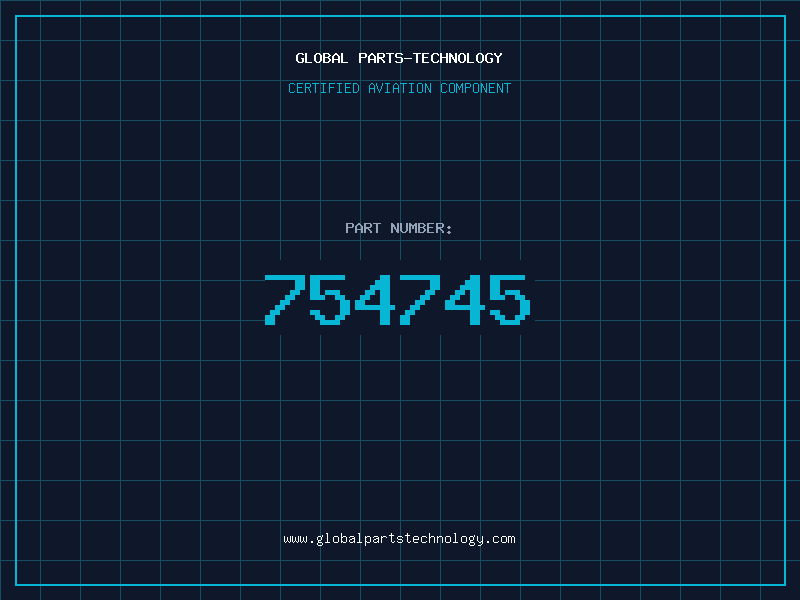 GLOBAL PARTS-TECHNOLOGY

CERTIFIED AVIATION COMPONENT

PART NUMBER:

754745

www.globalpartstechnology.com