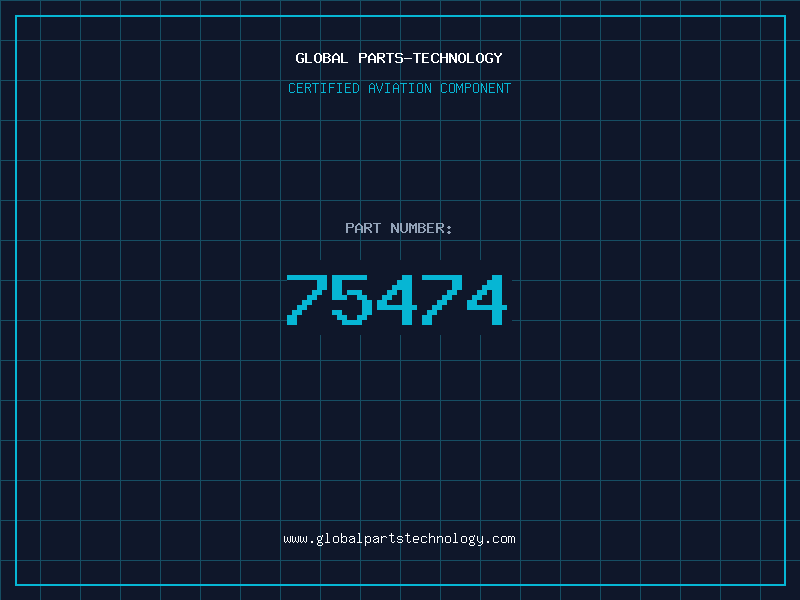 GLOBAL PARTS-TECHNOLOGY

CERTIFIED AVIATION COMPONENT

PART NUMBER:

75474

www.globalpartstechnology.com