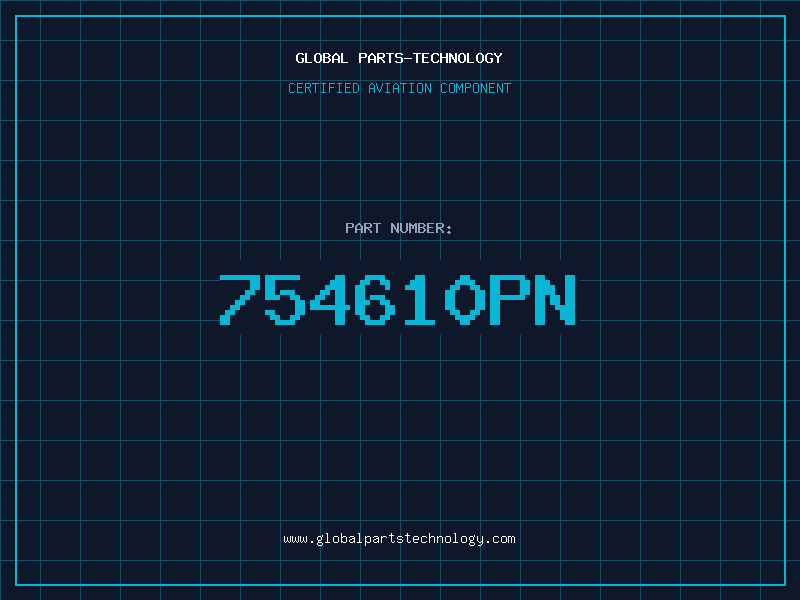 GLOBAL PARTS-TECHNOLOGY

CERTIFIED AVIATION COMPONENT

PART NUMBER:

754610PN

www.globalpartstechnology.com