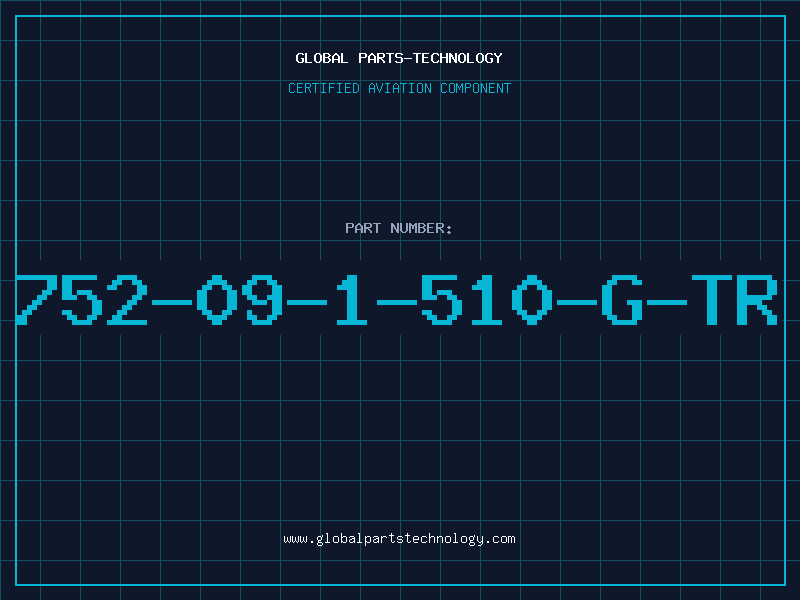 GLOBAL PARTS-TECHNOLOGY

CERTIFIED AVIATION COMPONENT

PART NUMBER:

752-09-1-510-G-TR

www.globalpartstechnology.com