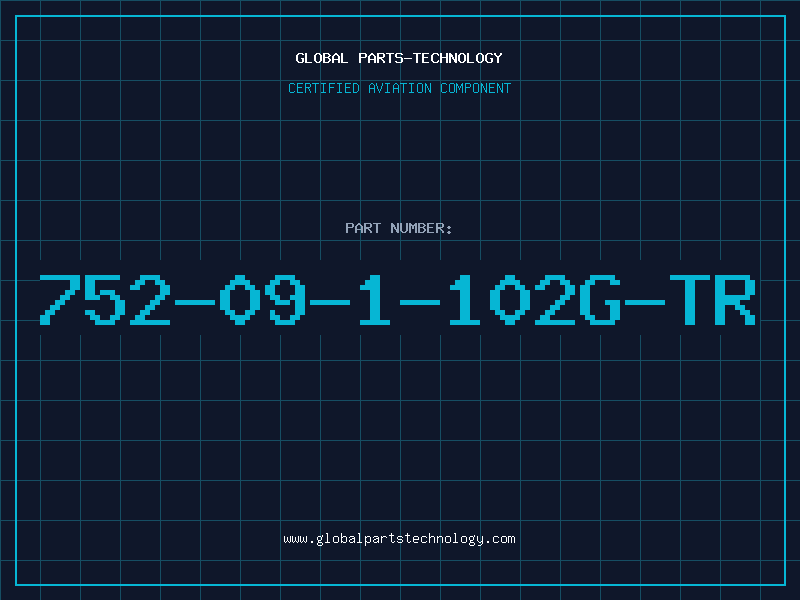 GLOBAL PARTS-TECHNOLOGY

CERTIFIED AVIATION COMPONENT

PART NUMBER:

752-09-1-102G-TR

www.globalpartstechnology.com