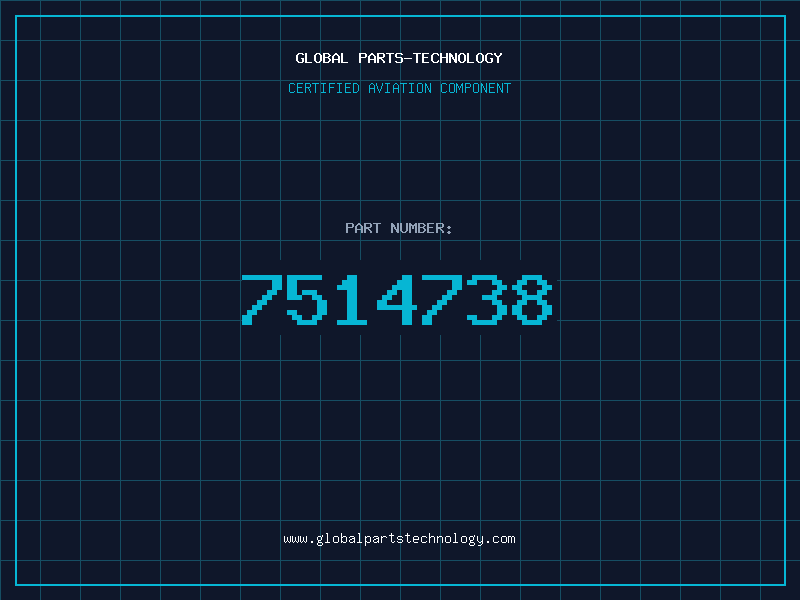 GLOBAL PARTS-TECHNOLOGY

CERTIFIED AVIATION COMPONENT

PART NUMBER:

7514738

www.globalpartstechnology.com