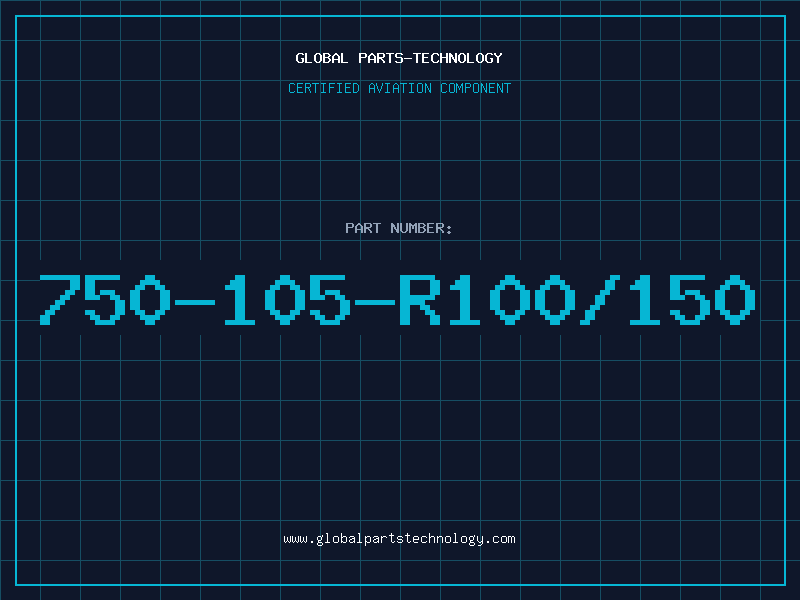 GLOBAL PARTS-TECHNOLOGY

CERTIFIED AVIATION COMPONENT

PART NUMBER:

750-105-R100/150

www.globalpartstechnology.com