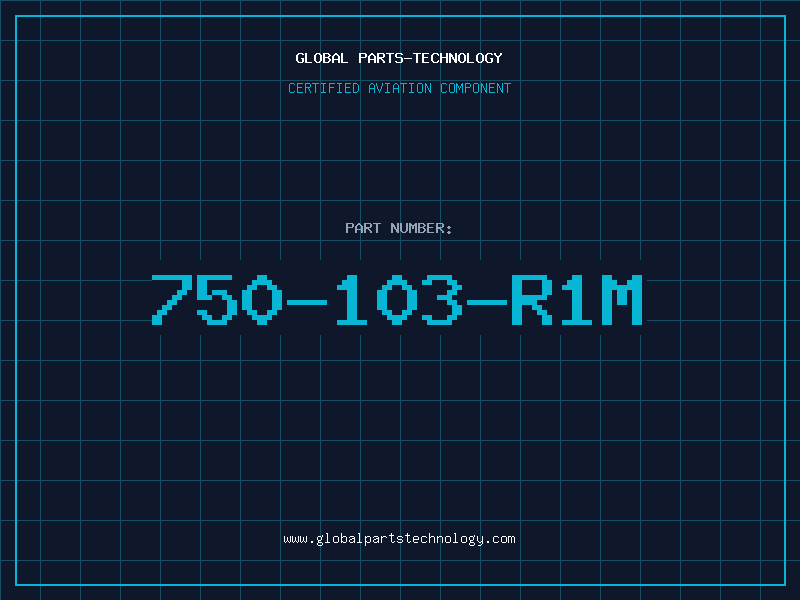 GLOBAL PARTS-TECHNOLOGY

CERTIFIED AVIATION COMPONENT

PART NUMBER:

750-103-R1M

www.globalpartstechnology.com