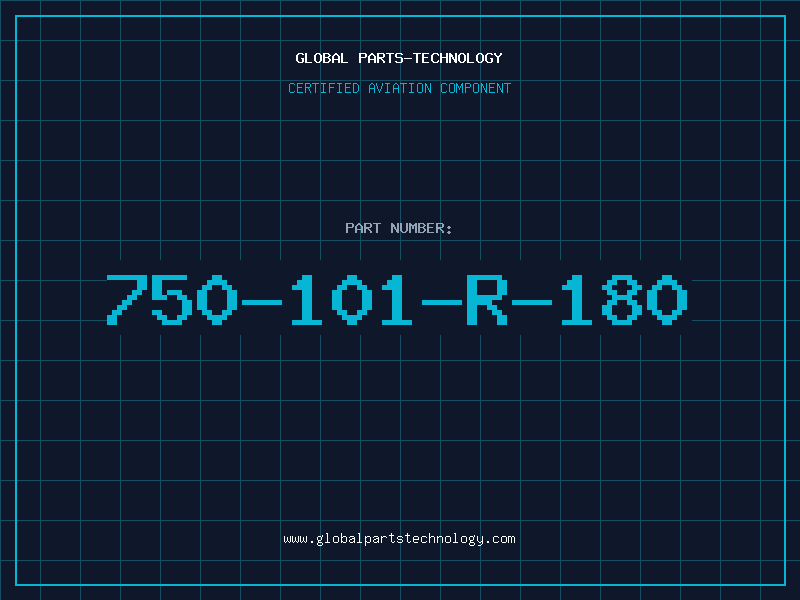 GLOBAL PARTS-TECHNOLOGY

CERTIFIED AVIATION COMPONENT

PART NUMBER:

750-101-R-180

www.globalpartstechnology.com