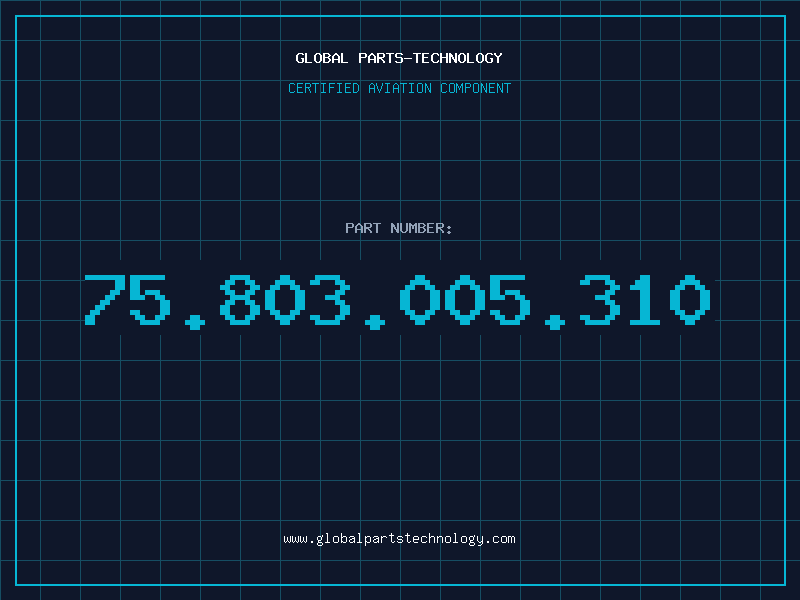 GLOBAL PARTS-TECHNOLOGY

CERTIFIED AVIATION COMPONENT

PART NUMBER:

75.803.005.310

www.globalpartstechnology.com