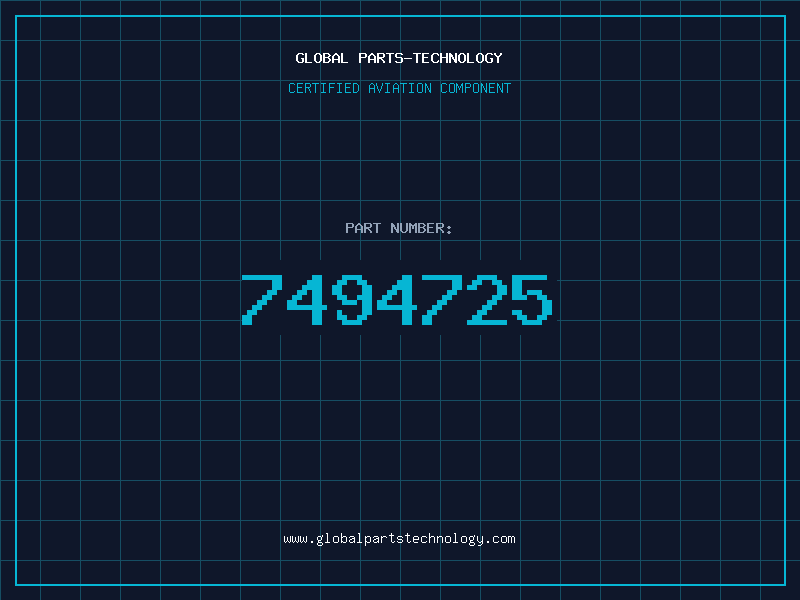 GLOBAL PARTS-TECHNOLOGY

CERTIFIED AVIATION COMPONENT

PART NUMBER:

7494725

www.globalpartstechnology.com