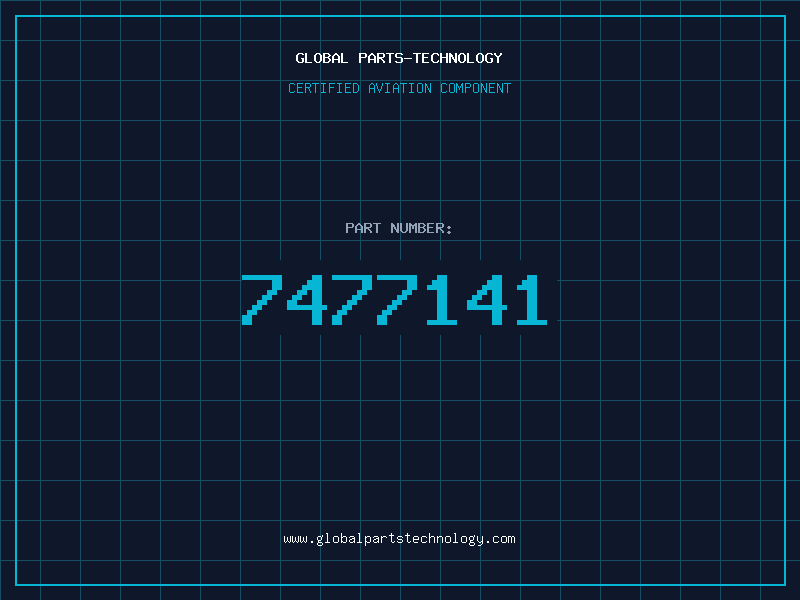 GLOBAL PARTS-TECHNOLOGY
CERTIFIED AVIATION COMPONENT

PART NUMBER:
7477141

www.globalpartstechnology.com