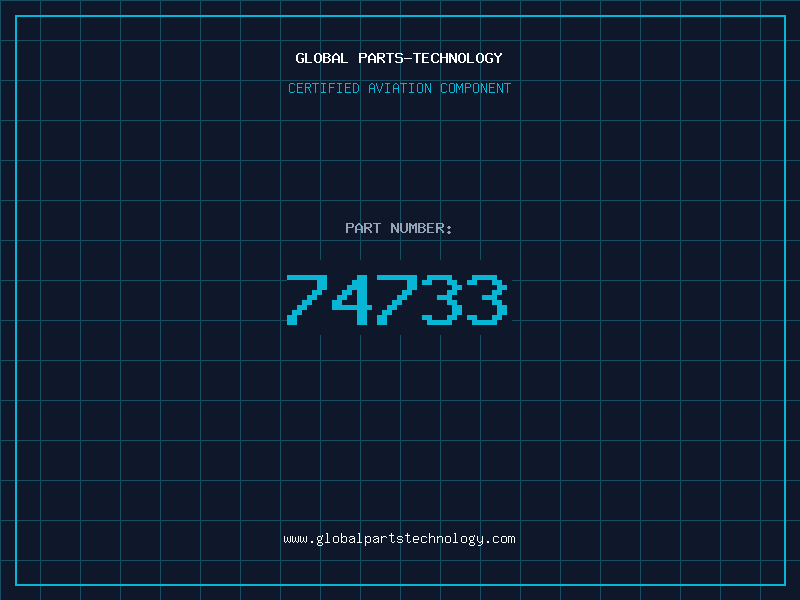 GLOBAL PARTS-TECHNOLOGY

CERTIFIED AVIATION COMPONENT

PART NUMBER:

74733

www.globalpartstechnology.com