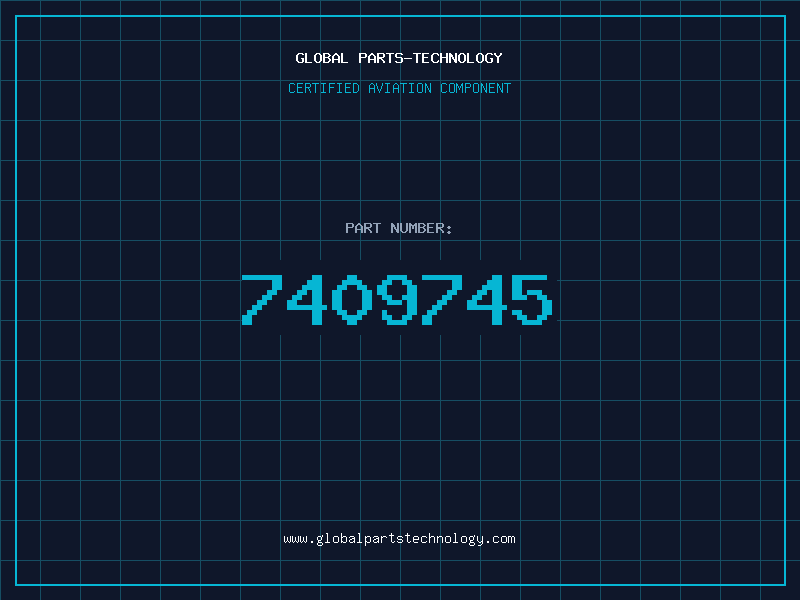 GLOBAL PARTS-TECHNOLOGY

CERTIFIED AVIATION COMPONENT

PART NUMBER:

7409745

www.globalpartstechnology.com