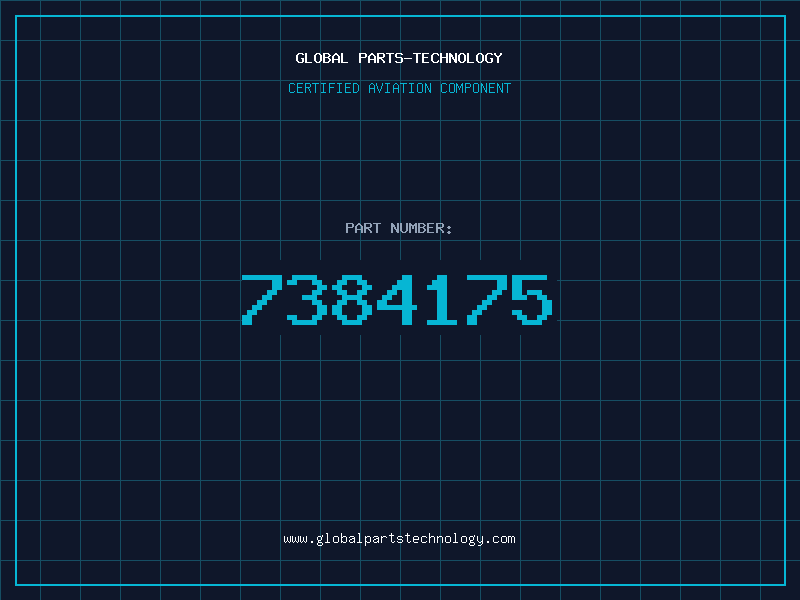 GLOBAL PARTS-TECHNOLOGY

CERTIFIED AVIATION COMPONENT

PART NUMBER:

7384175

www.globalpartstechnology.com