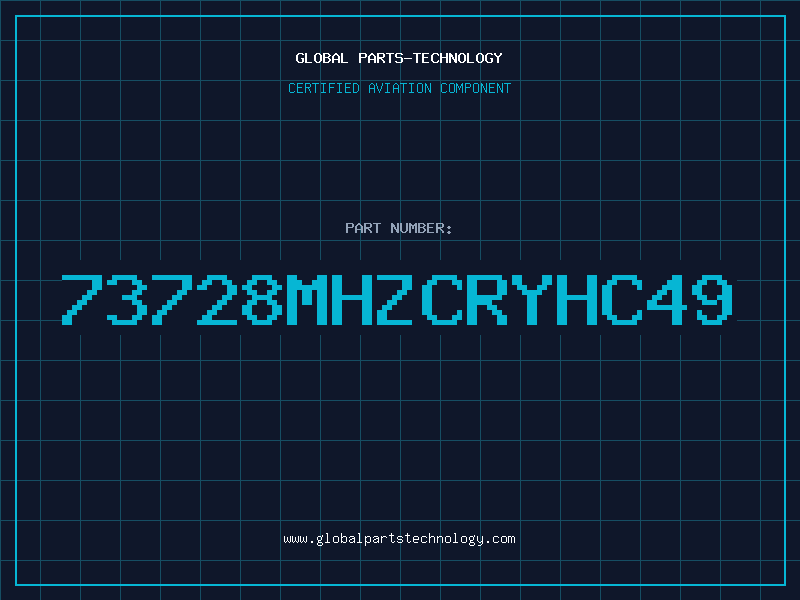 GLOBAL PARTS-TECHNOLOGY

CERTIFIED AVIATION COMPONENT

PART NUMBER:

73728MHZCRYHC49

www.globalpartstechnology.com