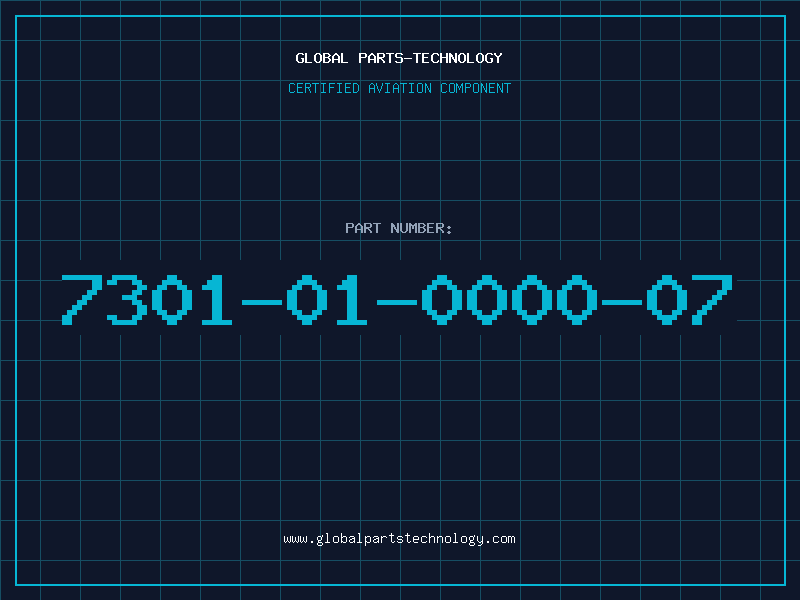 GLOBAL PARTS-TECHNOLOGY
CERTIFIED AVIATION COMPONENT

PART NUMBER:

7301-01-0000-07

www.globalpartstechnology.com