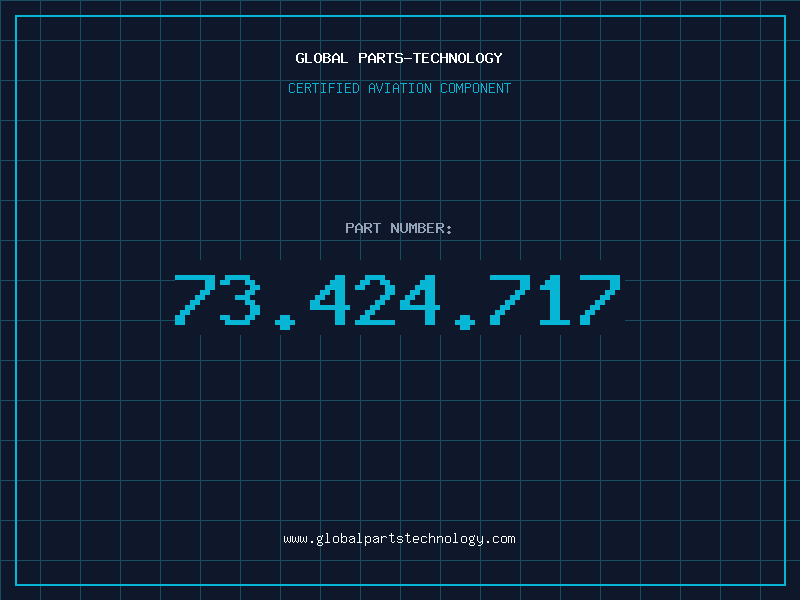 GLOBAL PARTS-TECHNOLOGY

CERTIFIED AVIATION COMPONENT

PART NUMBER:

73.424.717

www.globalpartstechnology.com