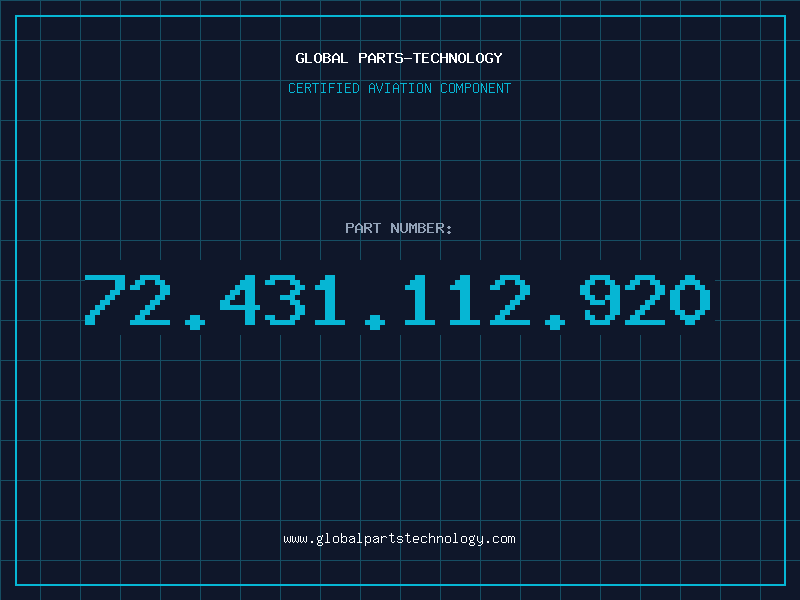 GLOBAL PARTS-TECHNOLOGY

CERTIFIED AVIATION COMPONENT

PART NUMBER:

72.431.112.920

www.globalpartstechnology.com