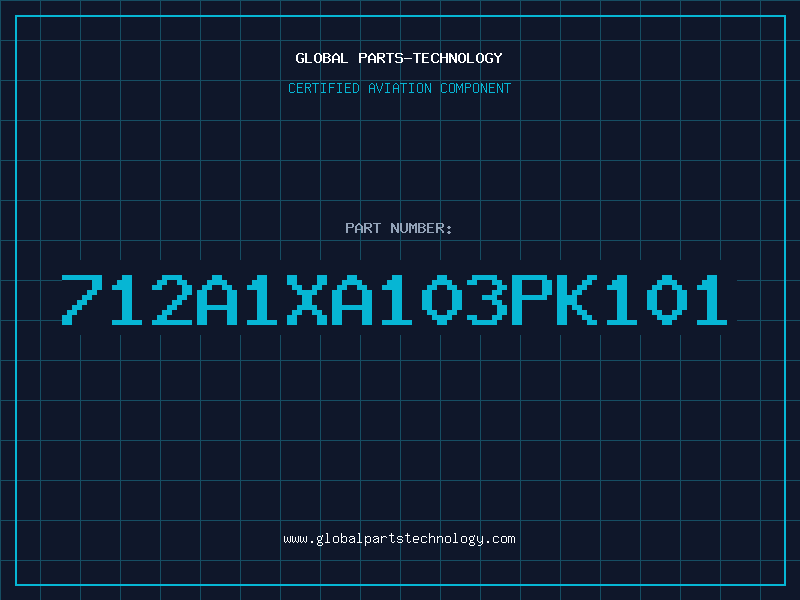 GLOBAL PARTS-TECHNOLOGY

CERTIFIED AVIATION COMPONENT

PART NUMBER:

712A1XA103PK101

www.globalpartstechnology.com