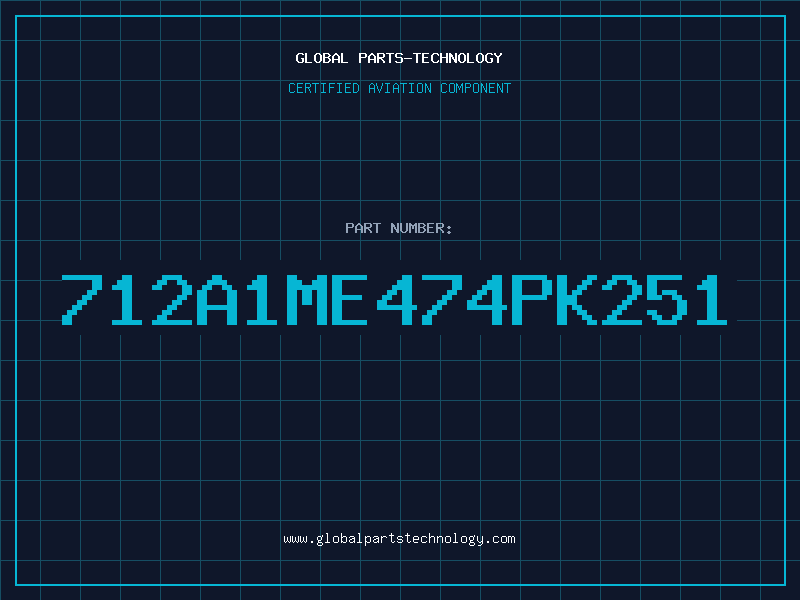 GLOBAL PARTS-TECHNOLOGY
CERTIFIED AVIATION COMPONENT

PART NUMBER:
712A1ME474PK251

www.globalpartstechnology.com