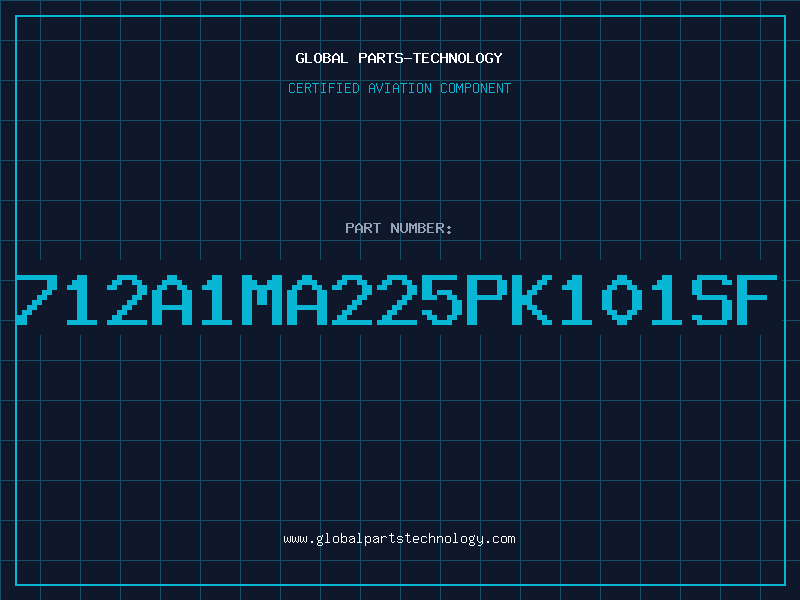 GLOBAL PARTS-TECHNOLOGY

CERTIFIED AVIATION COMPONENT

PART NUMBER:

712A1MA225PK101SF

www.globalpartstechnology.com