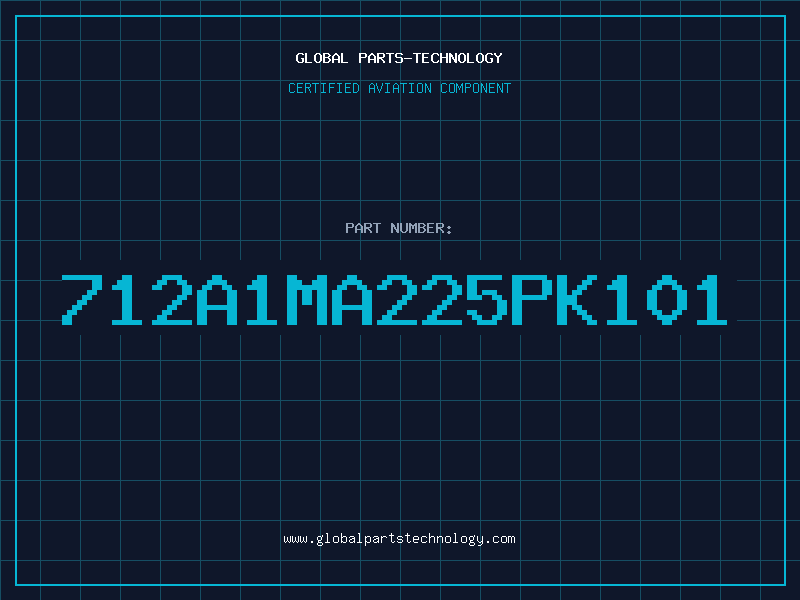 GLOBAL PARTS-TECHNOLOGY

CERTIFIED AVIATION COMPONENT

PART NUMBER:

712A1MA225PK101

www.globalpartstechnology.com