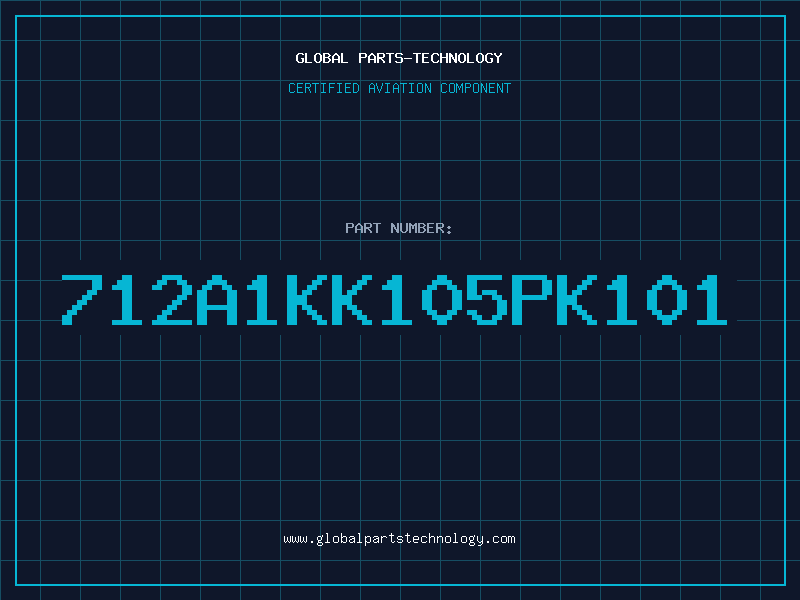 GLOBAL PARTS-TECHNOLOGY

CERTIFIED AVIATION COMPONENT

PART NUMBER:

712A1KK105PK101

www.globalpartstechnology.com