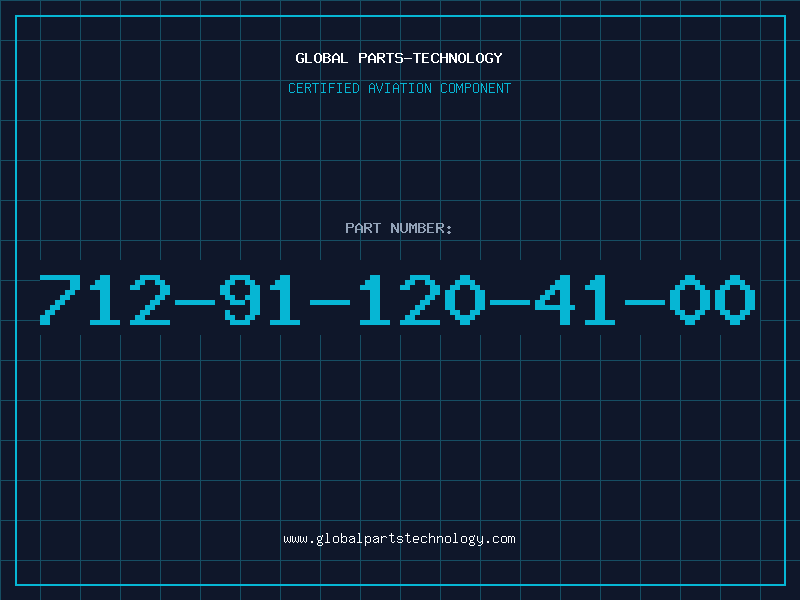 GLOBAL PARTS-TECHNOLOGY

CERTIFIED AVIATION COMPONENT

PART NUMBER:

712-91-120-41-00

www.globalpartstechnology.com