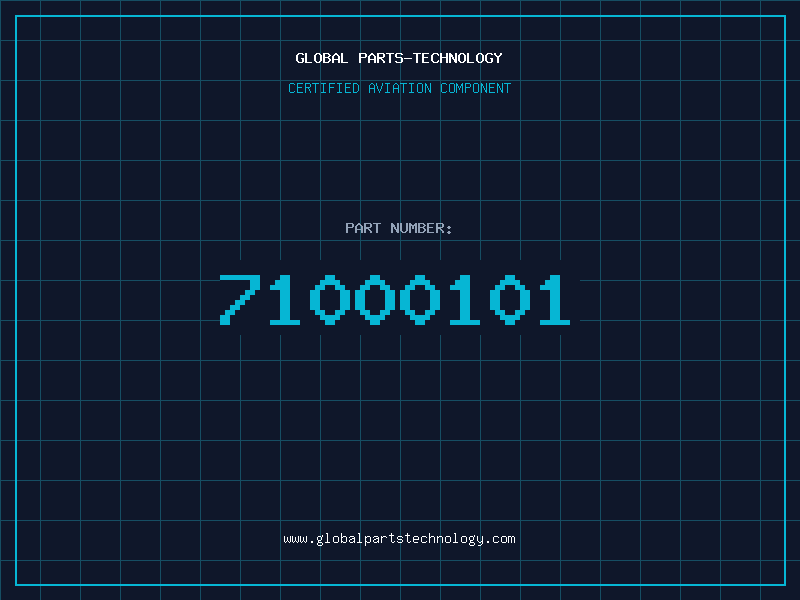 GLOBAL PARTS-TECHNOLOGY

CERTIFIED AVIATION COMPONENT

PART NUMBER:

71000101

www.globalpartstechnology.com