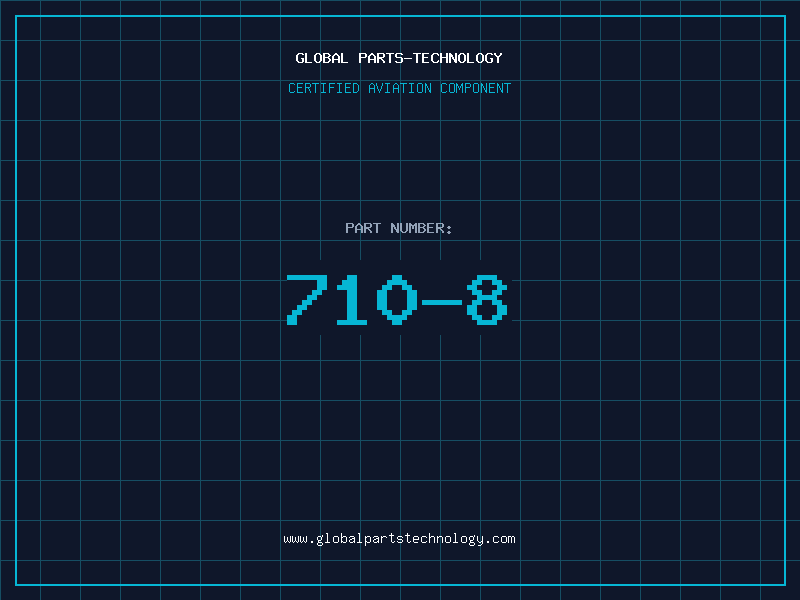 GLOBAL PARTS-TECHNOLOGY

CERTIFIED AVIATION COMPONENT

PART NUMBER:

710-8

www.globalpartstechnology.com