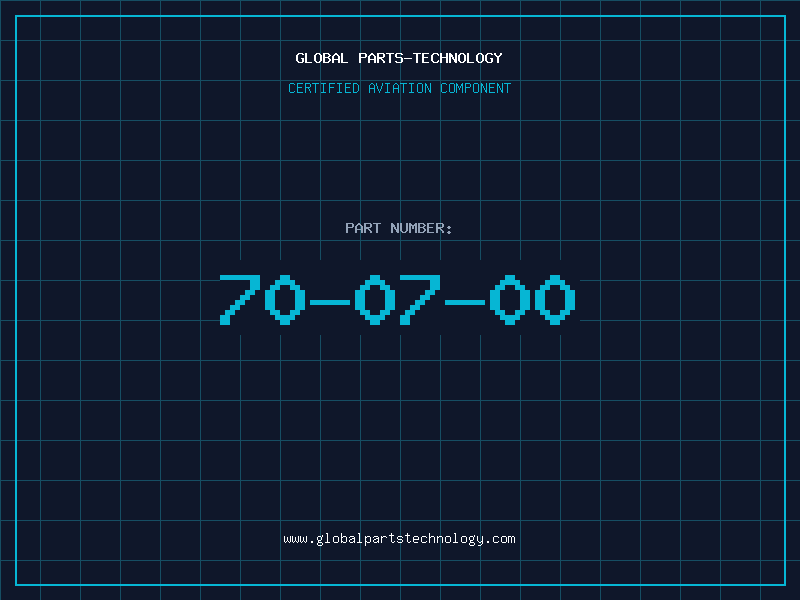 GLOBAL PARTS-TECHNOLOGY

CERTIFIED AVIATION COMPONENT

PART NUMBER:

70-07-00

www.globalpartstechnology.com