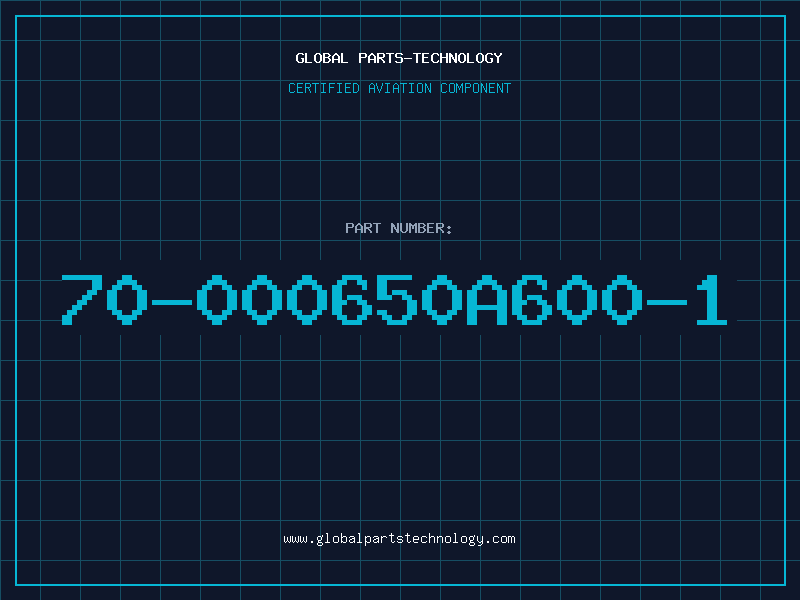 GLOBAL PARTS-TECHNOLOGY

CERTIFIED AVIATION COMPONENT

PART NUMBER:

70-000650A600-1

www.globalpartstechnology.com