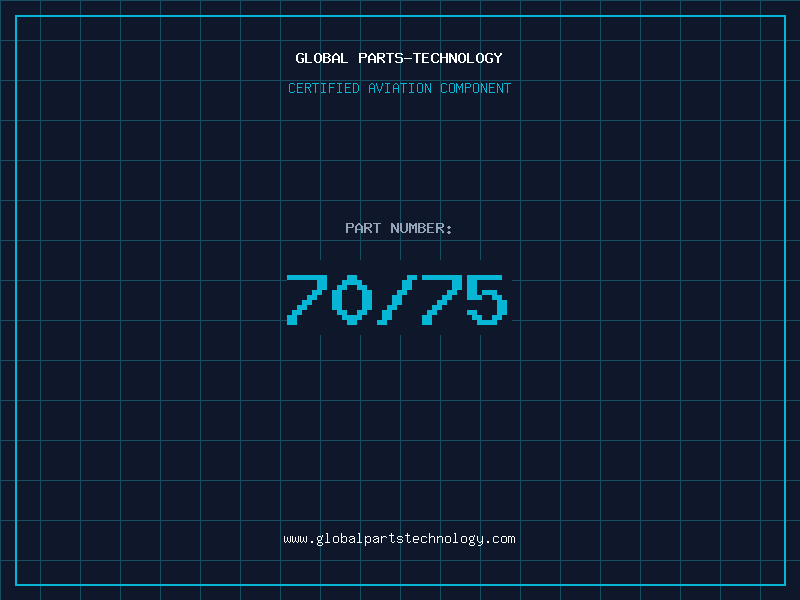 GLOBAL PARTS-TECHNOLOGY

CERTIFIED AVIATION COMPONENT

PART NUMBER:

70/75

www.globalpartstechnology.com