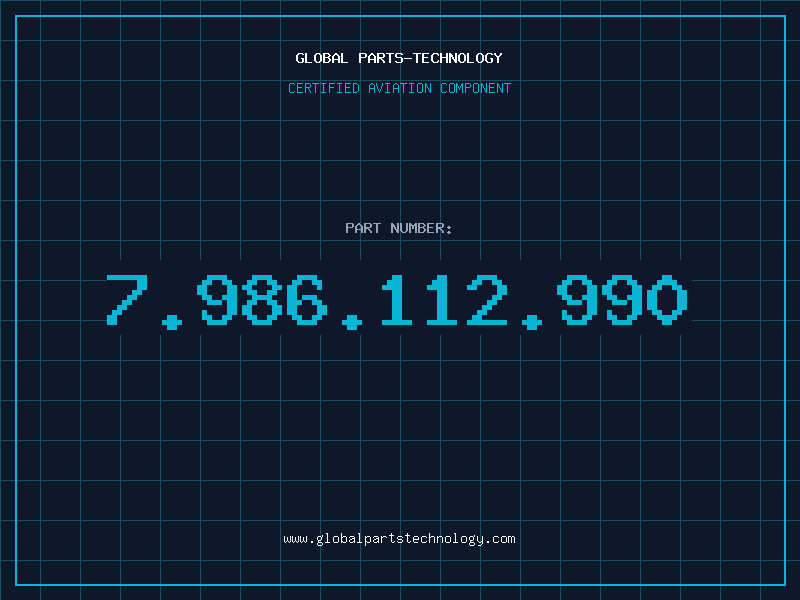 GLOBAL PARTS-TECHNOLOGY

CERTIFIED AVIATION COMPONENT

PART NUMBER:

7.986.112.990

www.globalpartstechnology.com