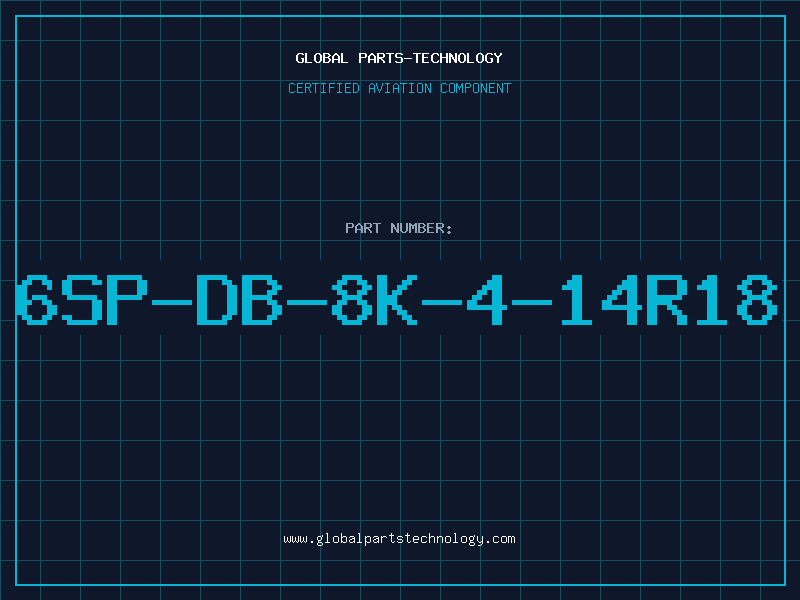 GLOBAL PARTS-TECHNOLOGY

CERTIFIED AVIATION COMPONENT

PART NUMBER:

6SP-DB-8K-4-14R18

www.globalpartstechnology.com