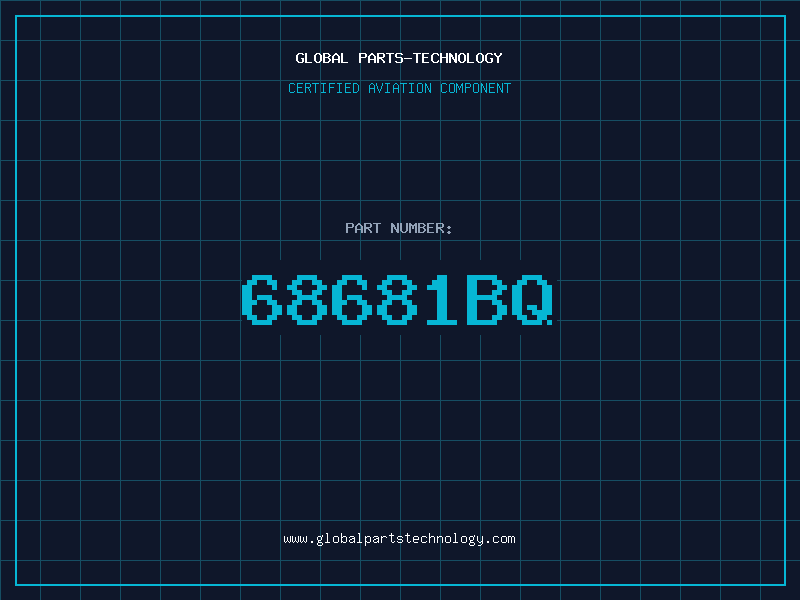 GLOBAL PARTS-TECHNOLOGY

CERTIFIED AVIATION COMPONENT

PART NUMBER:

68681BQ

www.globalpartstechnology.com