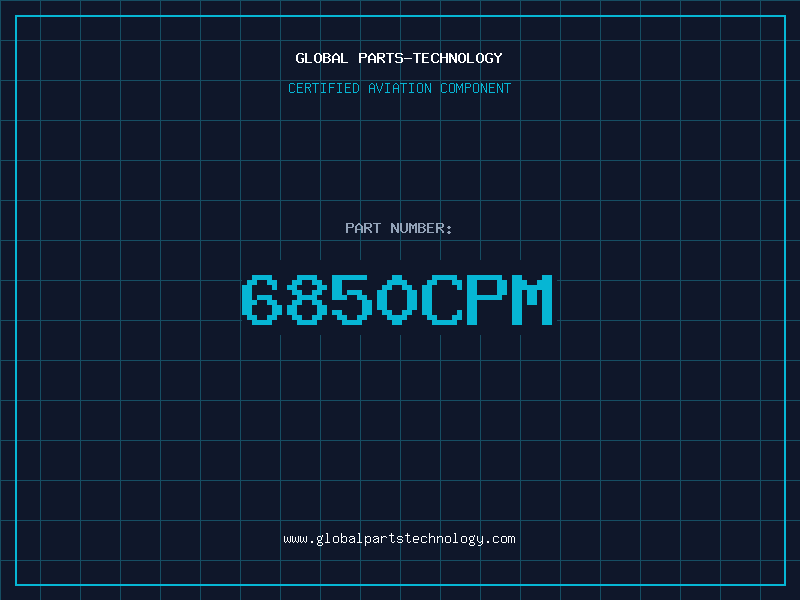 GLOBAL PARTS-TECHNOLOGY

CERTIFIED AVIATION COMPONENT

PART NUMBER:

6850CPM

www.globalpartstechnology.com