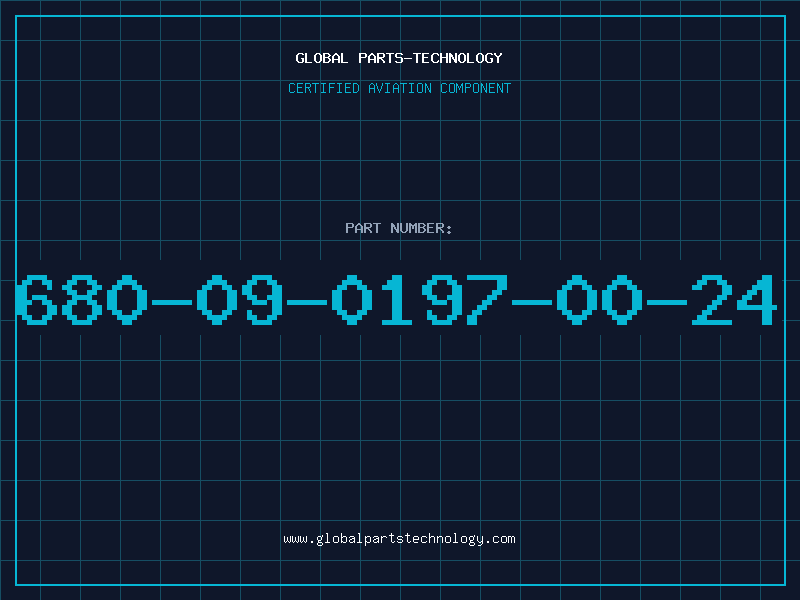 GLOBAL PARTS-TECHNOLOGY

CERTIFIED AVIATION COMPONENT

PART NUMBER:

680-09-0197-00-24

www.globalpartstechnology.com