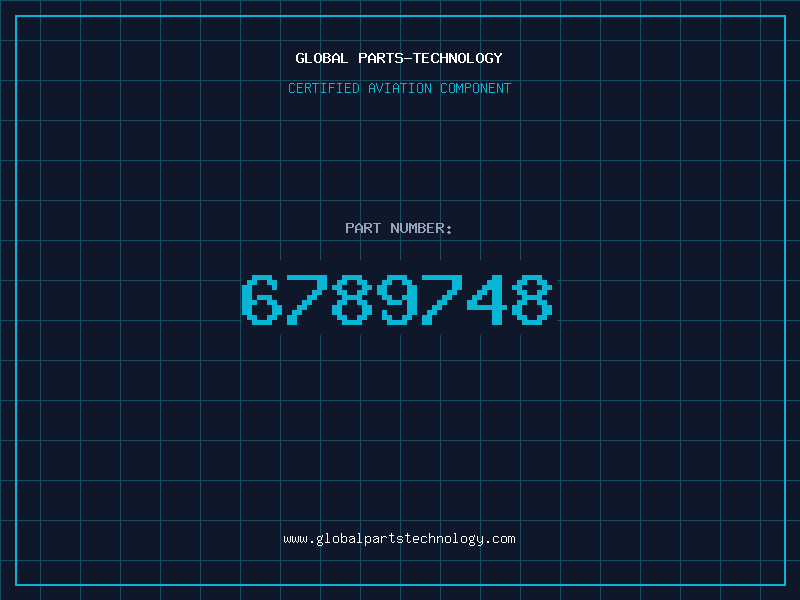 GLOBAL PARTS-TECHNOLOGY

CERTIFIED AVIATION COMPONENT

PART NUMBER:

6789748

www.globalpartstechnology.com