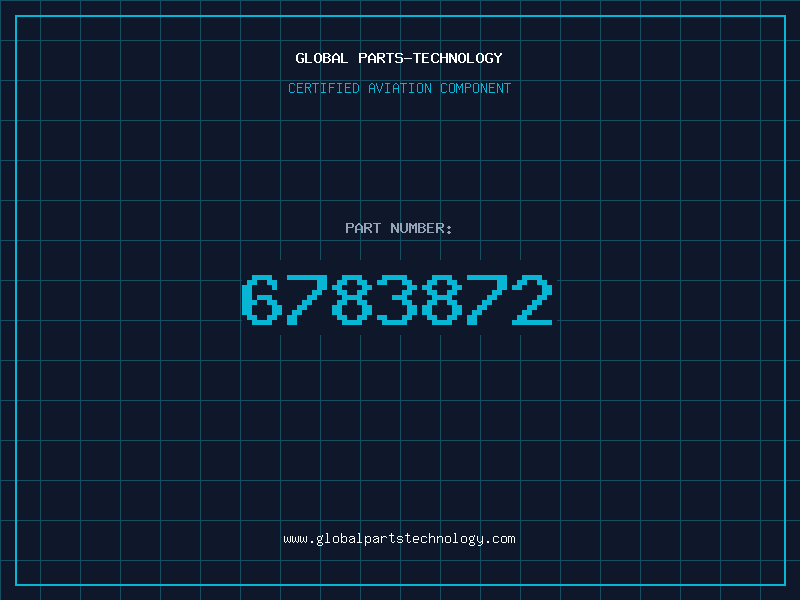 GLOBAL PARTS-TECHNOLOGY

CERTIFIED AVIATION COMPONENT

PART NUMBER:

6783872

www.globalpartstechnology.com