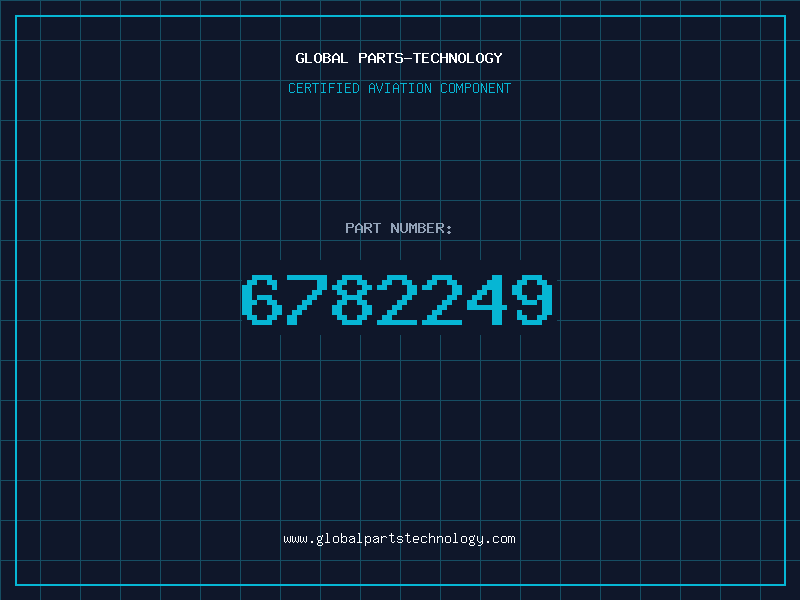 GLOBAL PARTS-TECHNOLOGY

CERTIFIED AVIATION COMPONENT

PART NUMBER:

6782249

www.globalpartstechnology.com